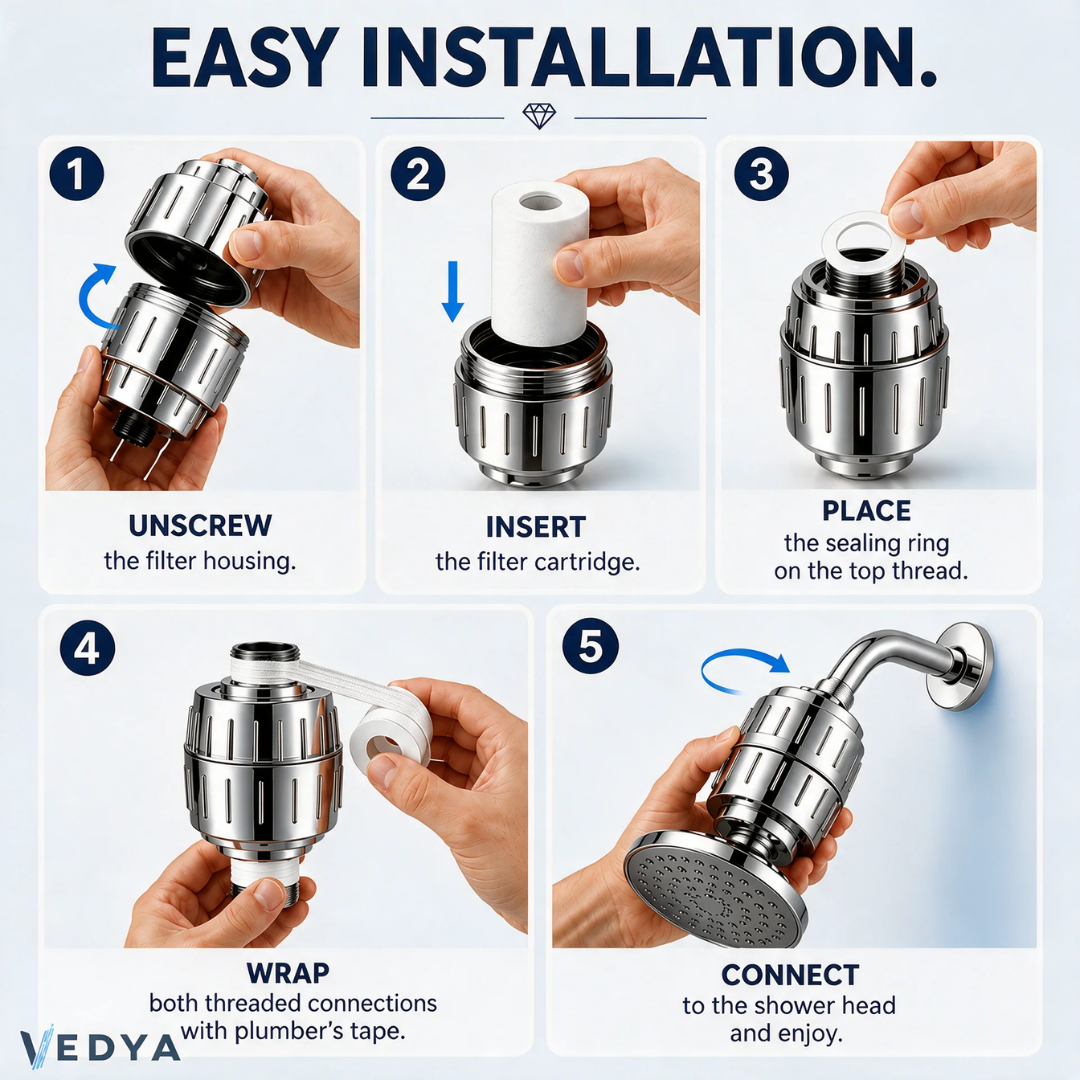 EASY INSTALLATION.

1

UNSCREW
the filter housing.

2

INSERT
the filter cartridge.

3

PLACE
the sealing ring on the top thread.

4

WRAP
both threaded connections with plumber's tape.

5

CONNECT
to the shower head and enjoy.

VEDYA