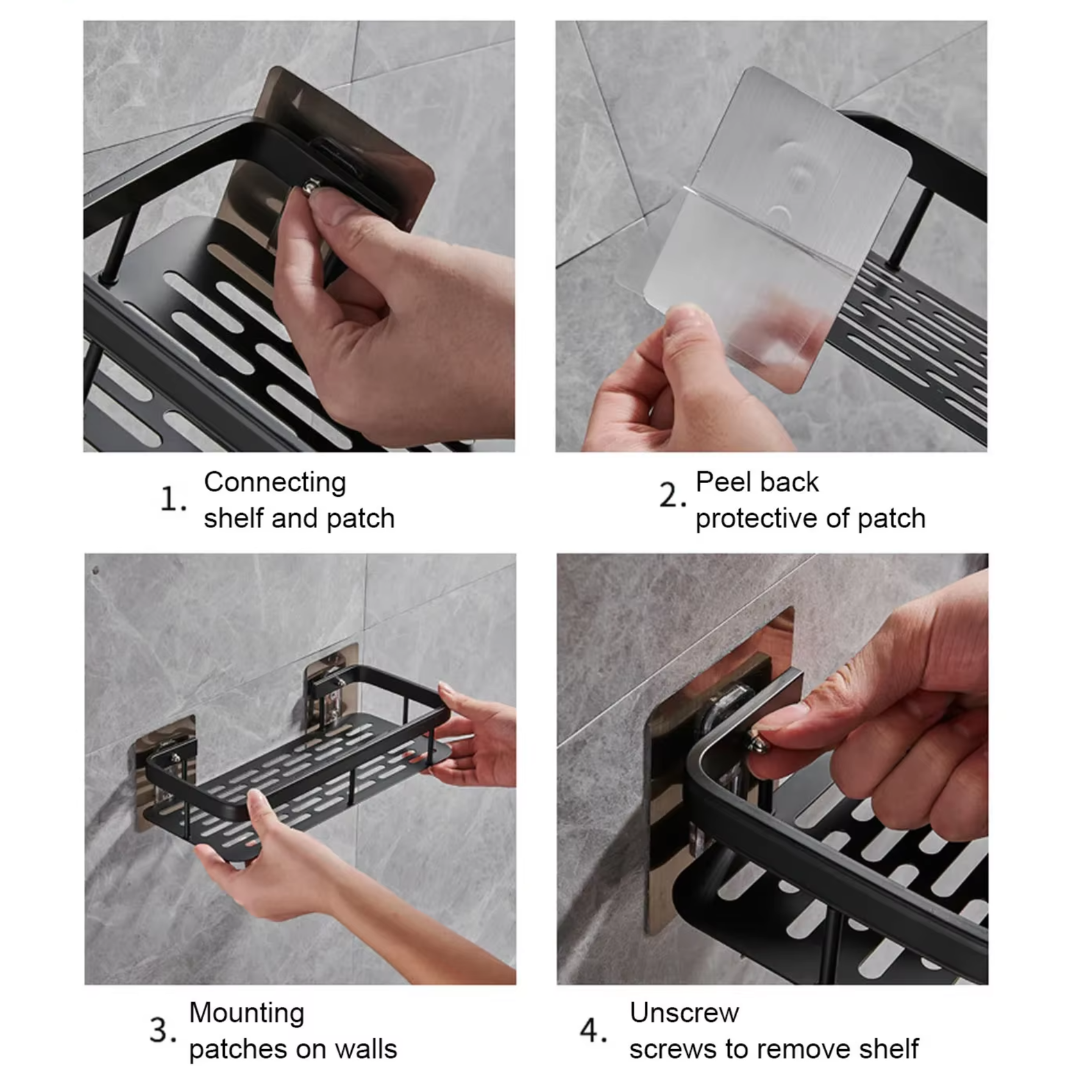 1. Connecting shelf and patch

2. Peel back protective of patch

3. Mounting patches on walls

4. Unscrew screws to remove shelf